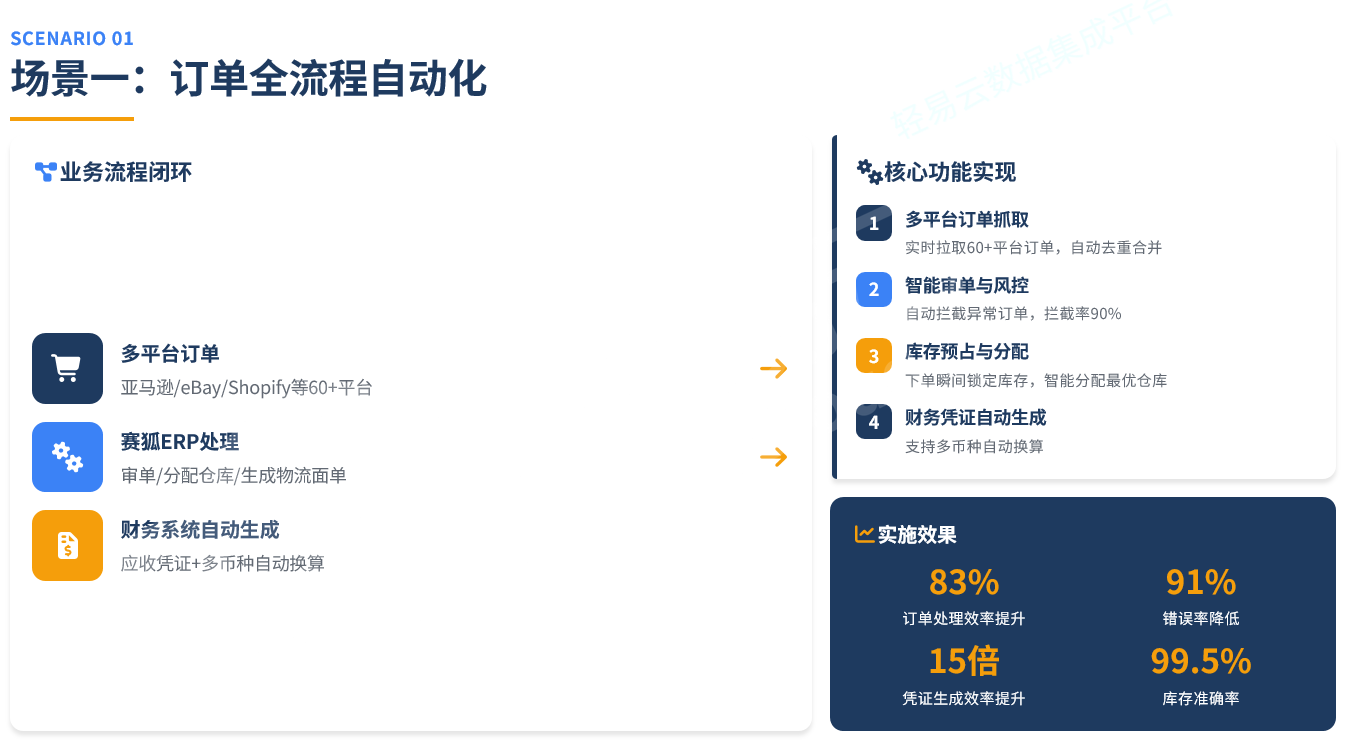 SCENARIO 01

场景一：订单全流程自动化

业务流程闭环

多平台订单
亚马逊/eBay/Shopify等60+平台

→

赛狐ERP处理
审单/分配仓库/生成物流面单

→

财务系统自动生成
应收凭证+多币种自动换算

核心功能实现

1
多平台订单抓取
实时拉取60+平台订单，自动去重合并

2
智能审单与风控
自动拦截异常订单，拦截率90%

3
库存预占与分配
下单瞬间锁定库存，智能分配最优仓库

4
财务凭证自动生成
支持多币种自动换算

实施效果

83%
订单处理效率提升

91%
错误率降低

15倍
凭证生成效率提升

99.5%
库存准确率

轻易云数据集成平台